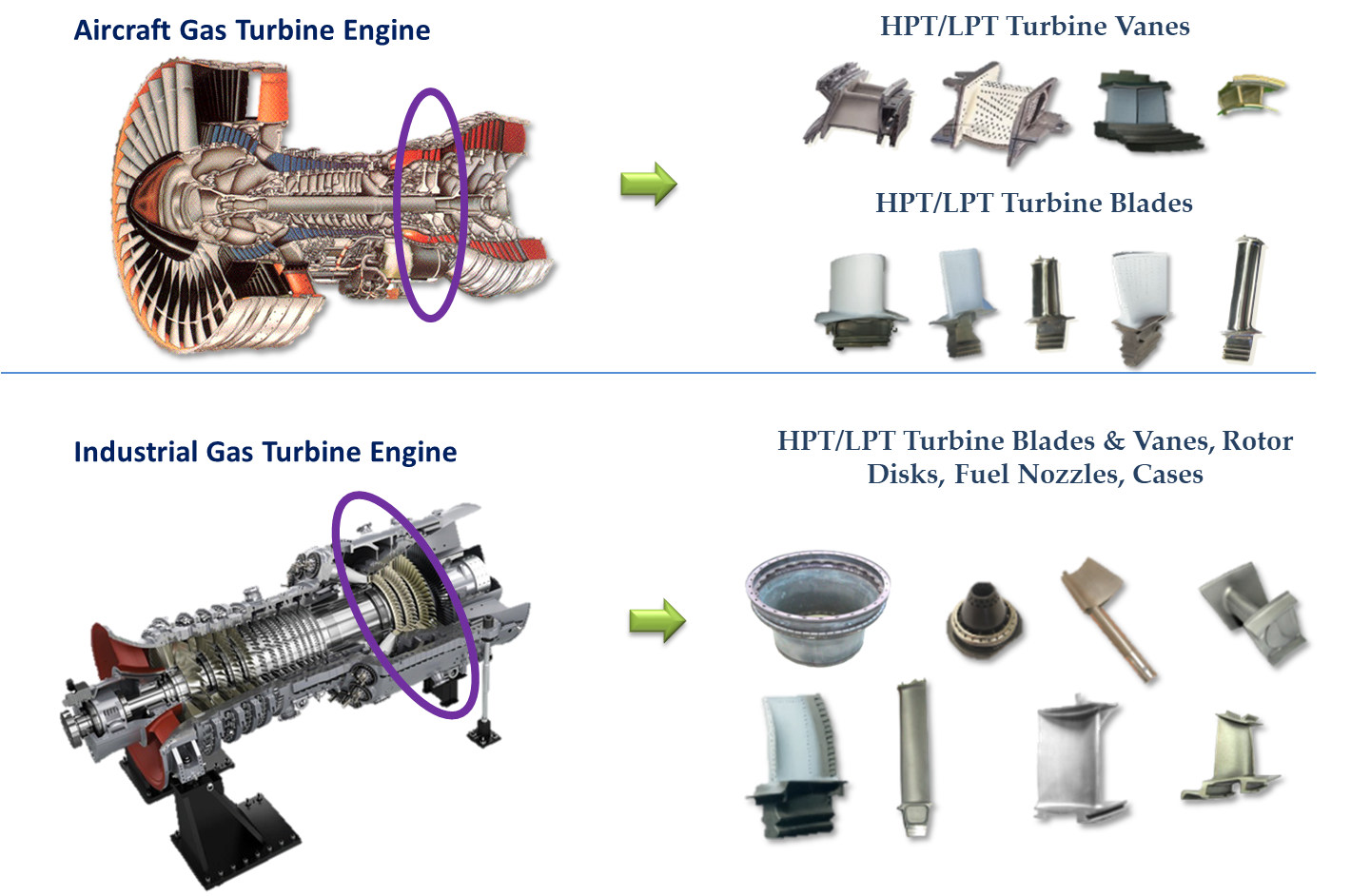 Aircraft Gas Turbine Engine

HPT/LPT Turbine Vanes

HPT/LPT Turbine Blades

Industrial Gas Turbine Engine

HPT/LPT Turbine Blades & Vanes, Rotor Disks, Fuel Nozzles, Cases